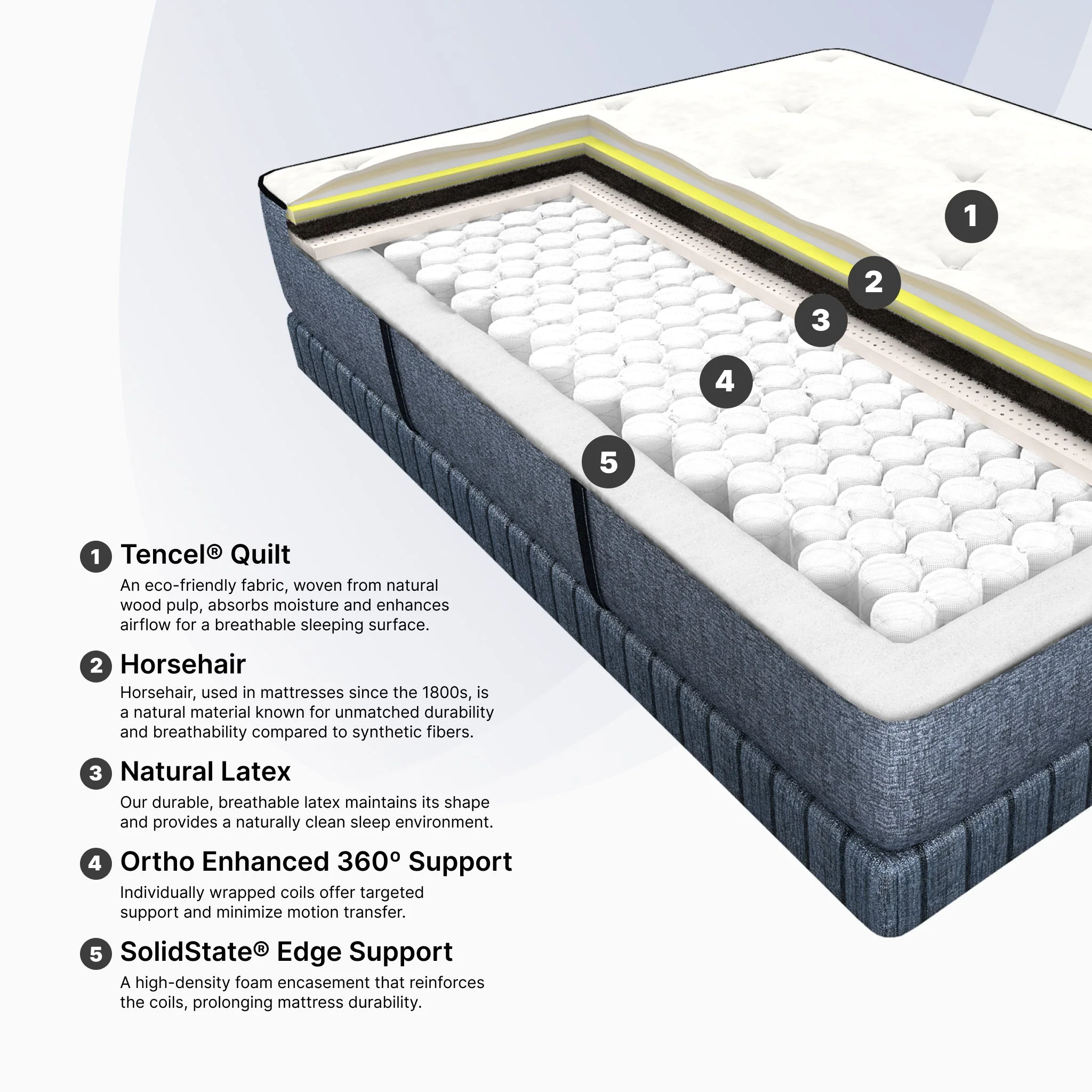 1
2
3
4
5

1 Tencel® Quilt
An eco-friendly fabric, woven from natural wood pulp, absorbs moisture and enhances airflow for a breathable sleeping surface.

2 Horsehair
Horsehair, used in mattresses since the 1800s, is a natural material known for unmatched durability and breathability compared to synthetic fibers.

3 Natural Latex
Our durable, breathable latex maintains its shape and provides a naturally clean sleep environment.

4 Ortho Enhanced 360° Support
Individually wrapped coils offer targeted support and minimize motion transfer.

5 SolidState® Edge Support
A high-density foam encasement that reinforces the coils, prolonging mattress durability.