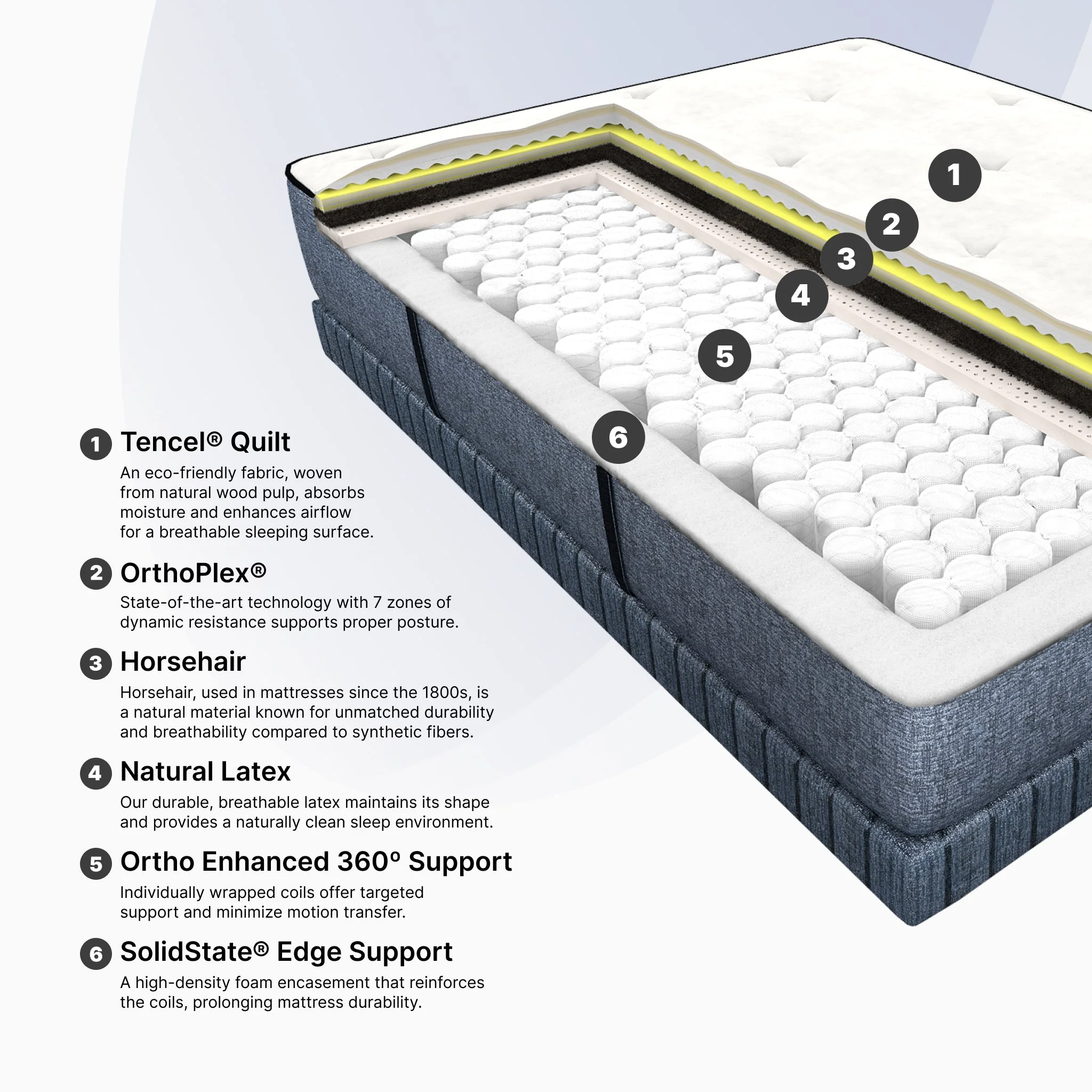 1
2
3
4
5
6

1 Tencel® Quilt
An eco-friendly fabric, woven from natural wood pulp, absorbs moisture and enhances airflow for a breathable sleeping surface.

2 OrthoPlex®
State-of-the-art technology with 7 zones of dynamic resistance supports proper posture.

3 Horsehair
Horsehair, used in mattresses since the 1800s, is a natural material known for unmatched durability and breathability compared to synthetic fibers.

4 Natural Latex
Our durable, breathable latex maintains its shape and provides a naturally clean sleep environment.

5 Ortho Enhanced 360° Support
Individually wrapped coils offer targeted support and minimize motion transfer.

6 SolidState® Edge Support
A high-density foam encasement that reinforces the coils, prolonging mattress durability.