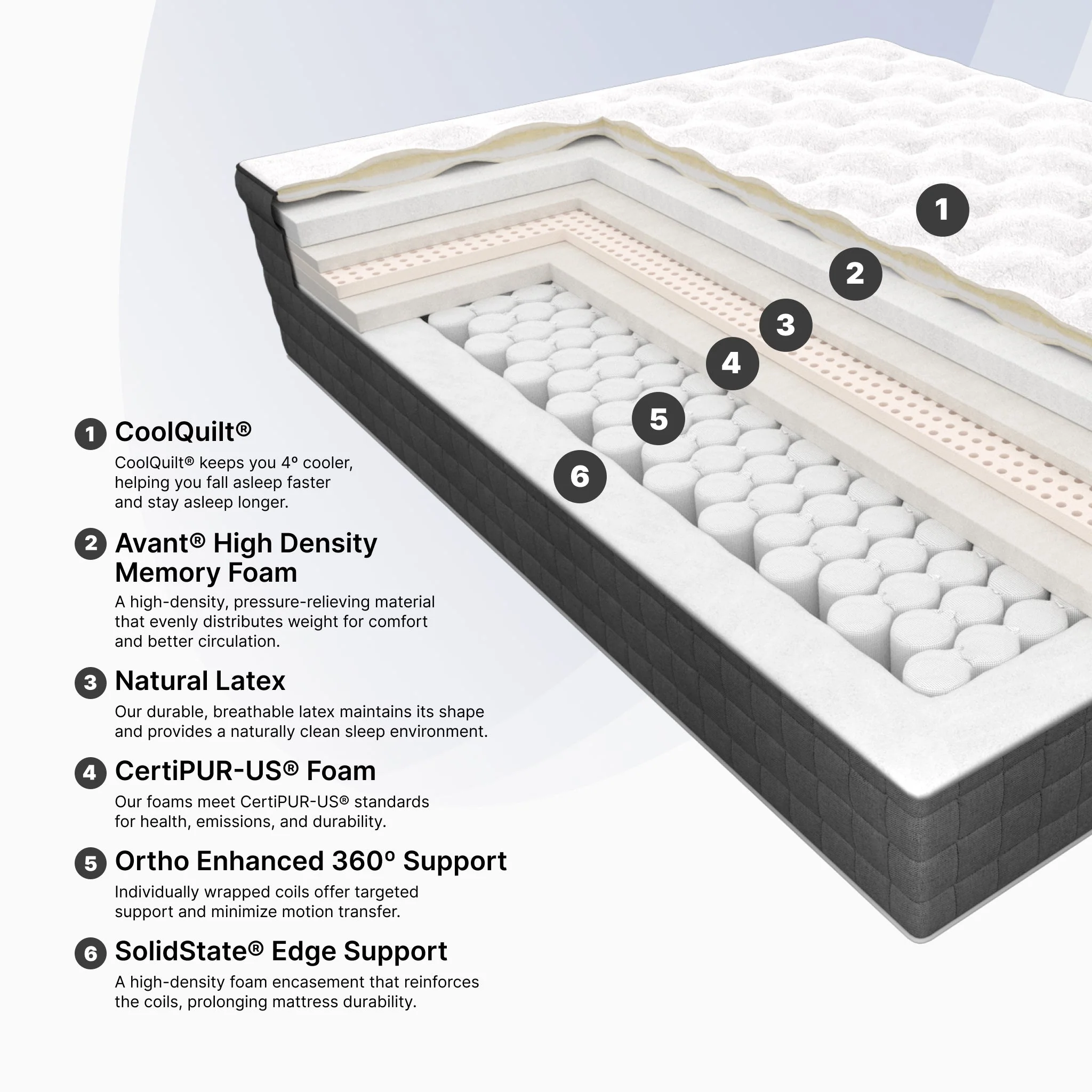 1

2

3

4

5

6

1 CoolQuilt®

CoolQuilt® keeps you 4° cooler, helping you fall asleep faster and stay asleep longer.

2 Avant® High Density Memory Foam

A high-density, pressure-relieving material that evenly distributes weight for comfort and better circulation.

3 Natural Latex

Our durable, breathable latex maintains its shape and provides a naturally clean sleep environment.

4 CertiPUR-US® Foam

Our foams meet CertiPUR-US® standards for health, emissions, and durability.

5 Ortho Enhanced 360° Support

Individually wrapped coils offer targeted support and minimize motion transfer.

6 SolidState® Edge Support

A high-density foam encasement that reinforces the coils, prolonging mattress durability.